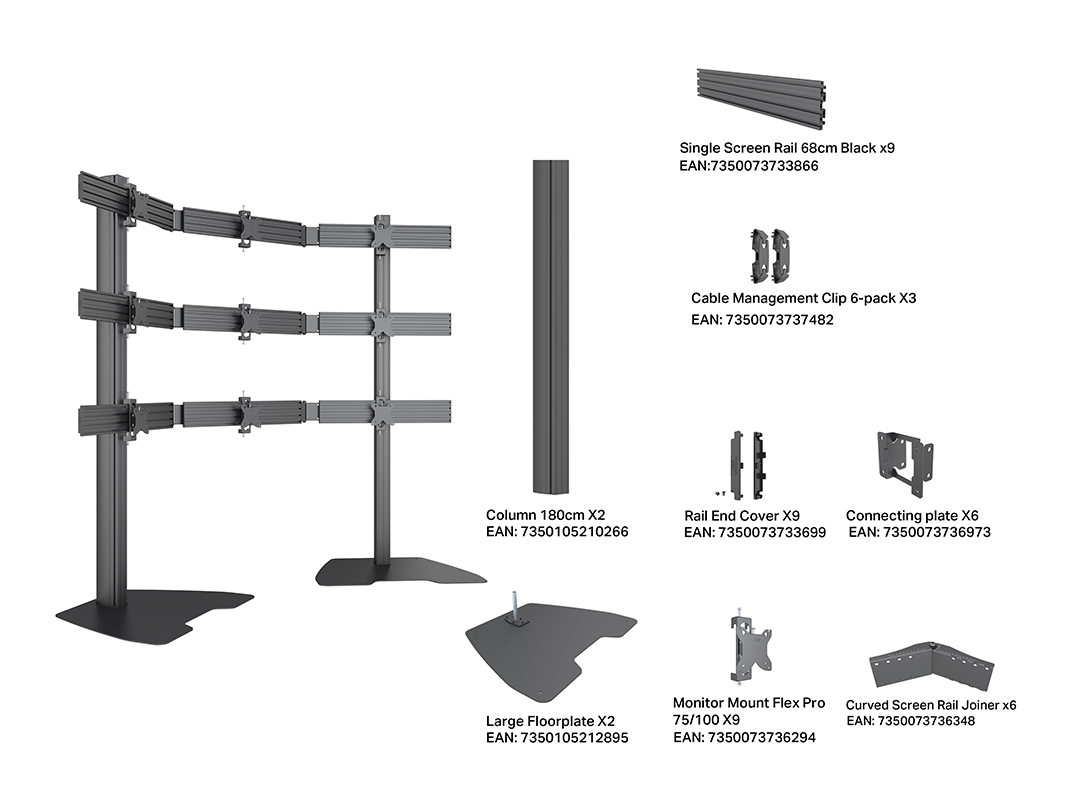 Single Screen Rail 68cm Black x9
EAN:7350073733866

Cable Management Clip 6-pack X3
EAN: 7350073737482

Column 180cm X2
EAN: 7350105210266

Rail End Cover X9
EAN: 7350073733699

Connecting plate X6
EAN: 7350073736973

Large Floorplate X2
EAN: 7350105212895

Monitor Mount Flex Pro 75/100 X9
EAN: 7350073736294

Curved Screen Rail Joiner x6
EAN: 7350073736348