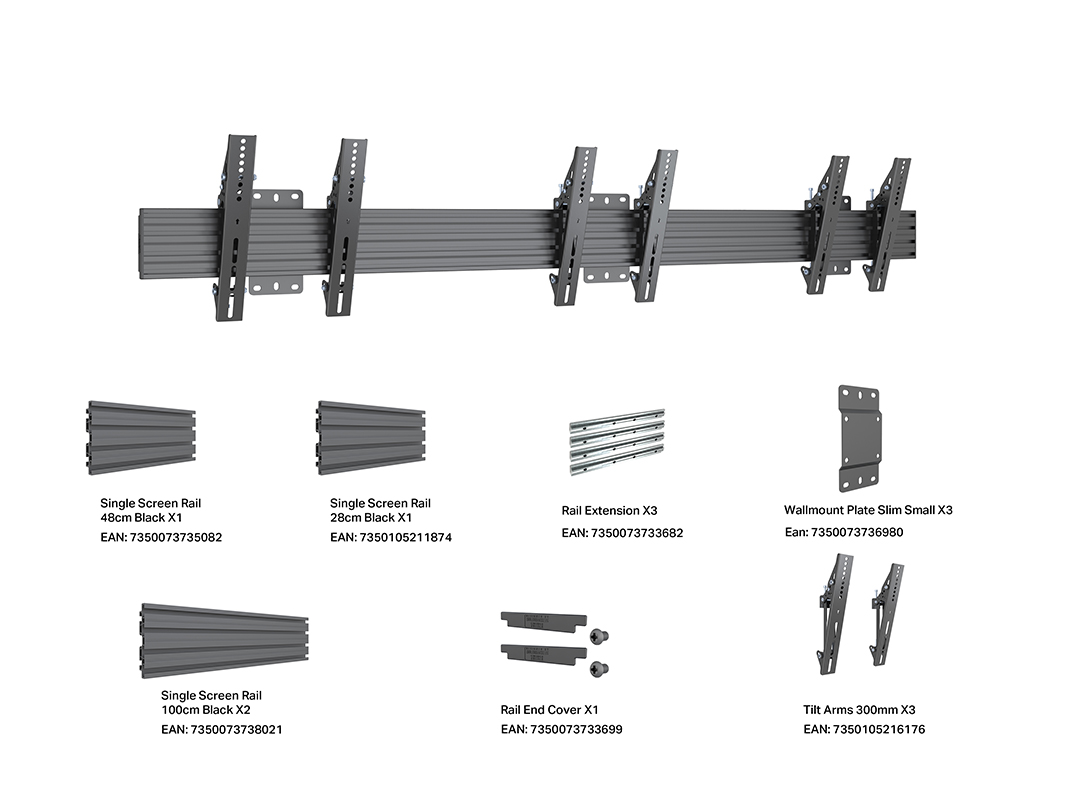 Single Screen Rail
48cm Black X1
EAN: 7350073735082

Single Screen Rail
28cm Black X1
EAN: 7350105211874

Rail Extension X3
EAN: 7350073733682

Wallmount Plate Slim Small X3
Ean: 7350073736980

Single Screen Rail
100cm Black X2
EAN: 7350073738021

Rail End Cover X1
EAN: 7350073733699

Tilt Arms 300mm X3
EAN: 7350105216176