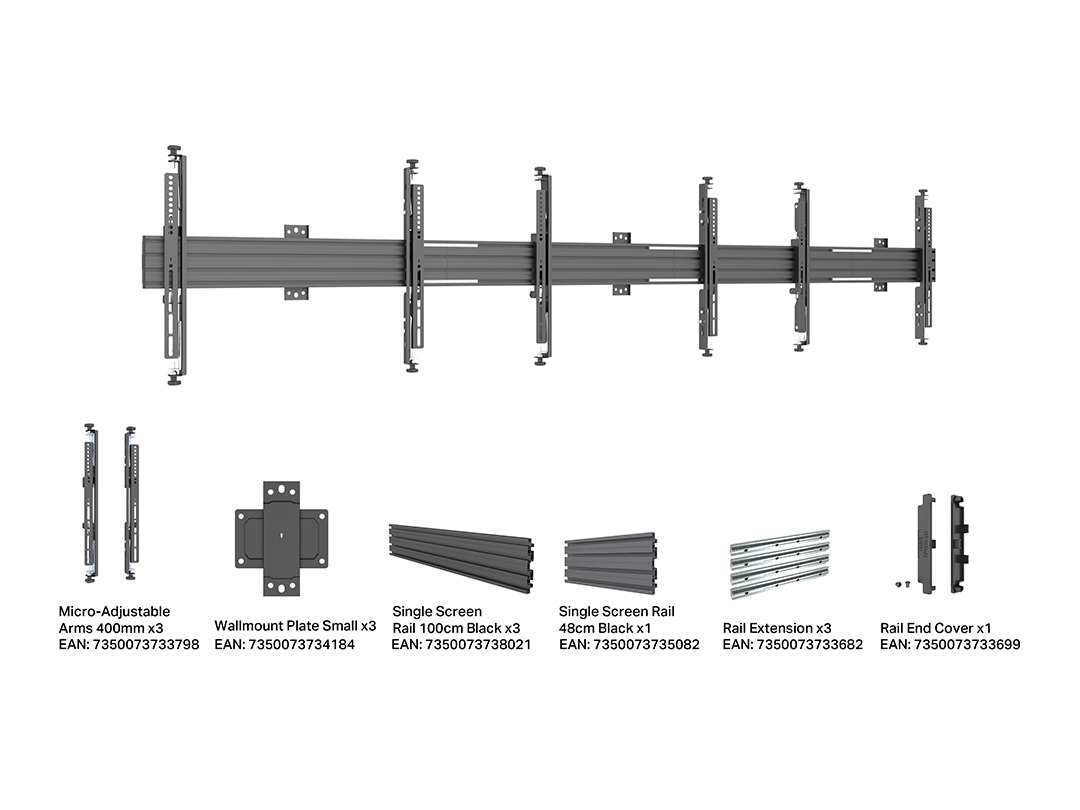 Micro-Adjustable Arms 400mm x3
EAN: 7350073733798

Wallmount Plate Small x3
EAN: 7350073734184

Single Screen Rail 100cm Black x3
EAN: 7350073738021

Single Screen Rail 48cm Black x1
EAN: 7350073735082

Rail Extension x3
EAN: 7350073733682

Rail End Cover x1
EAN: 7350073733699