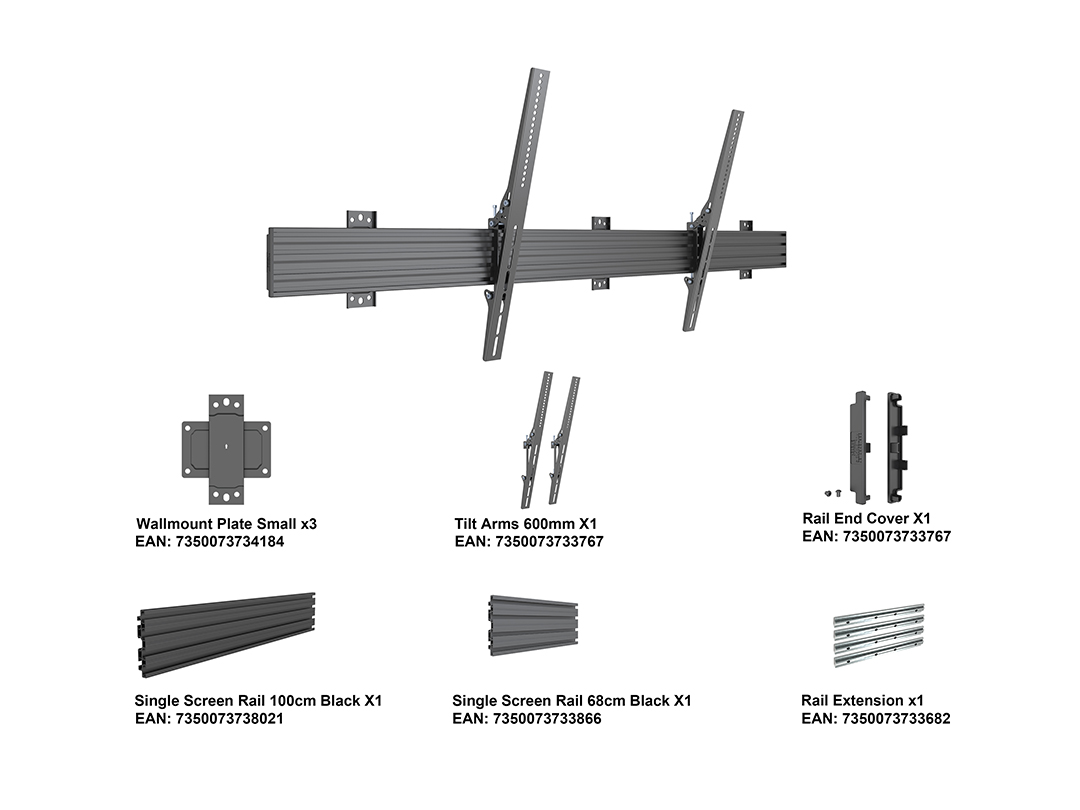 Wallmount Plate Small x3
EAN: 7350073734184

Tilt Arms 600mm X1
EAN: 7350073733767

Rail End Cover X1
EAN: 7350073733767

Single Screen Rail 100cm Black X1
EAN: 7350073738021

Single Screen Rail 68cm Black X1
EAN: 7350073733866

Rail Extension x1
EAN: 7350073733682