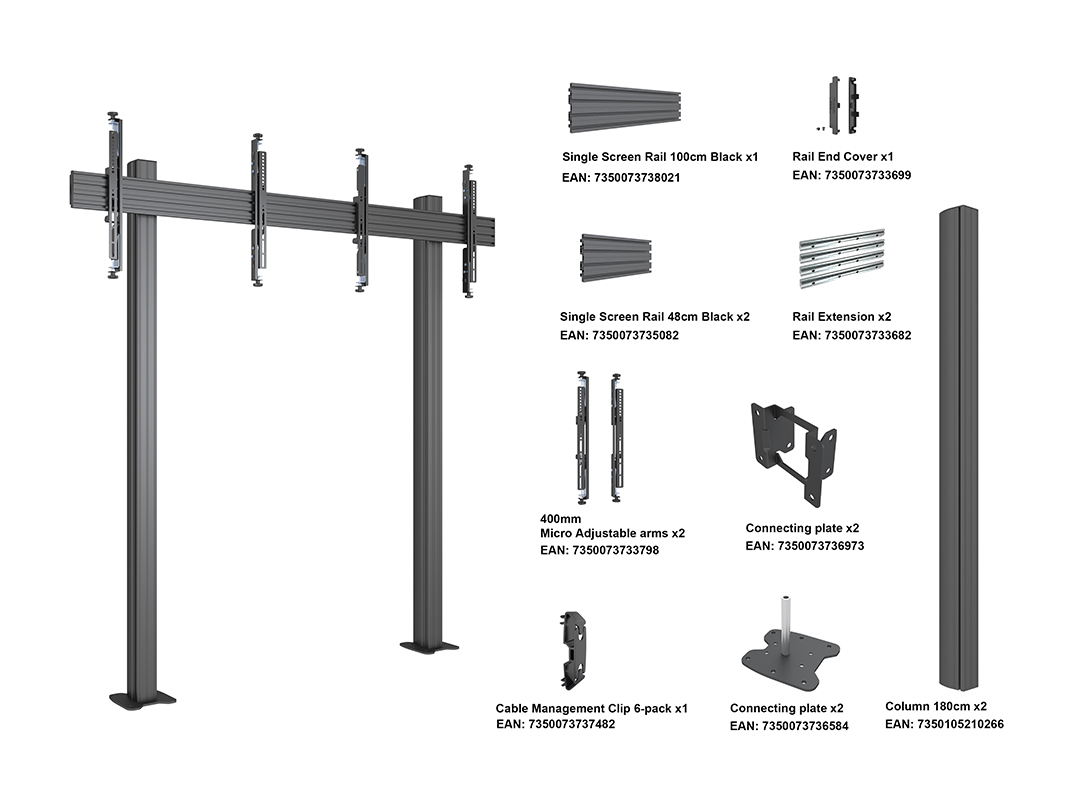 Single Screen Rail 100cm Black x1
EAN: 7350073738021

Rail End Cover x1
EAN: 7350073733699

Single Screen Rail 48cm Black x2
EAN: 7350073735082

Rail Extension x2
EAN: 7350073733682

400mm
Micro Adjustable arms x2
EAN: 7350073733798

Connecting plate x2
EAN: 7350073736973

Cable Management Clip 6-pack x1
EAN: 7350073737482

Connecting plate x2
EAN: 7350073736584

Column 180cm x2
EAN: 7350105210266