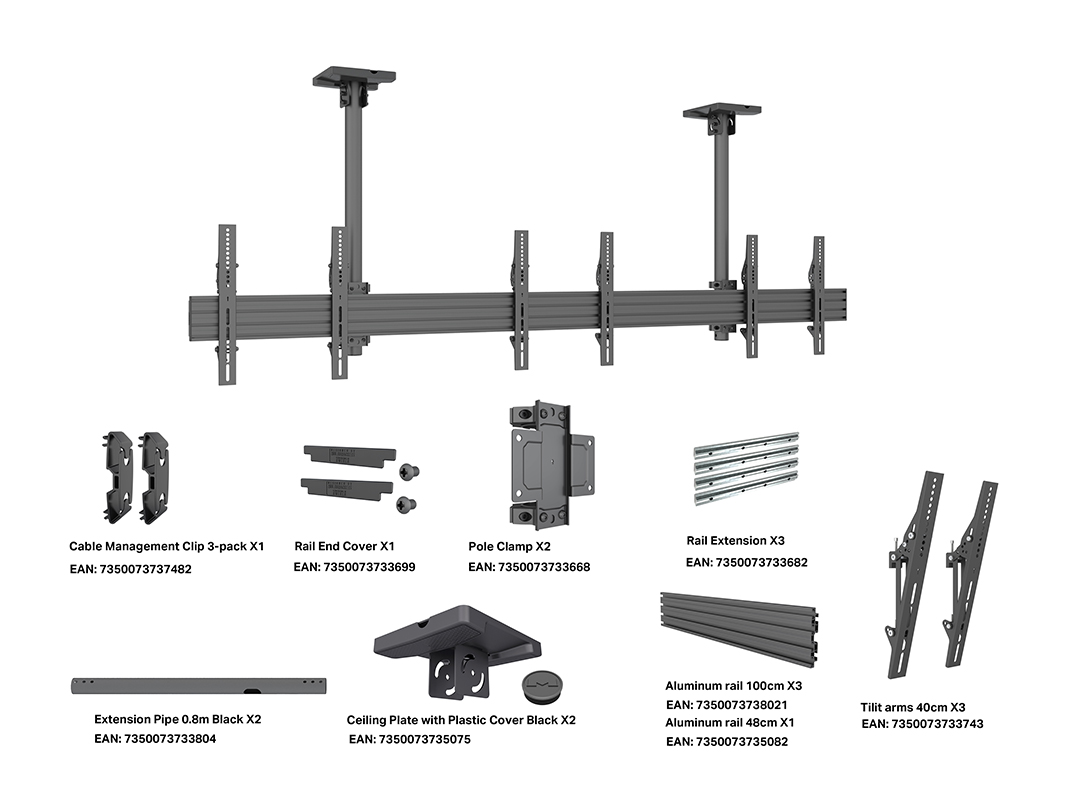 Cable Management Clip 3-pack X1
EAN: 7350073737482

Rail End Cover X1
EAN: 7350073733699

Pole Clamp X2
EAN: 7350073733668

Rail Extension X3
EAN: 7350073733682

Extension Pipe 0.8m Black X2
EAN: 7350073733804

Ceiling Plate with Plastic Cover Black X2
EAN: 7350073735075

Aluminum rail 100cm X3
EAN: 7350073738021
Aluminum rail 48cm X1
EAN: 7350073735082

Tilit arms 40cm X3
EAN: 7350073733743