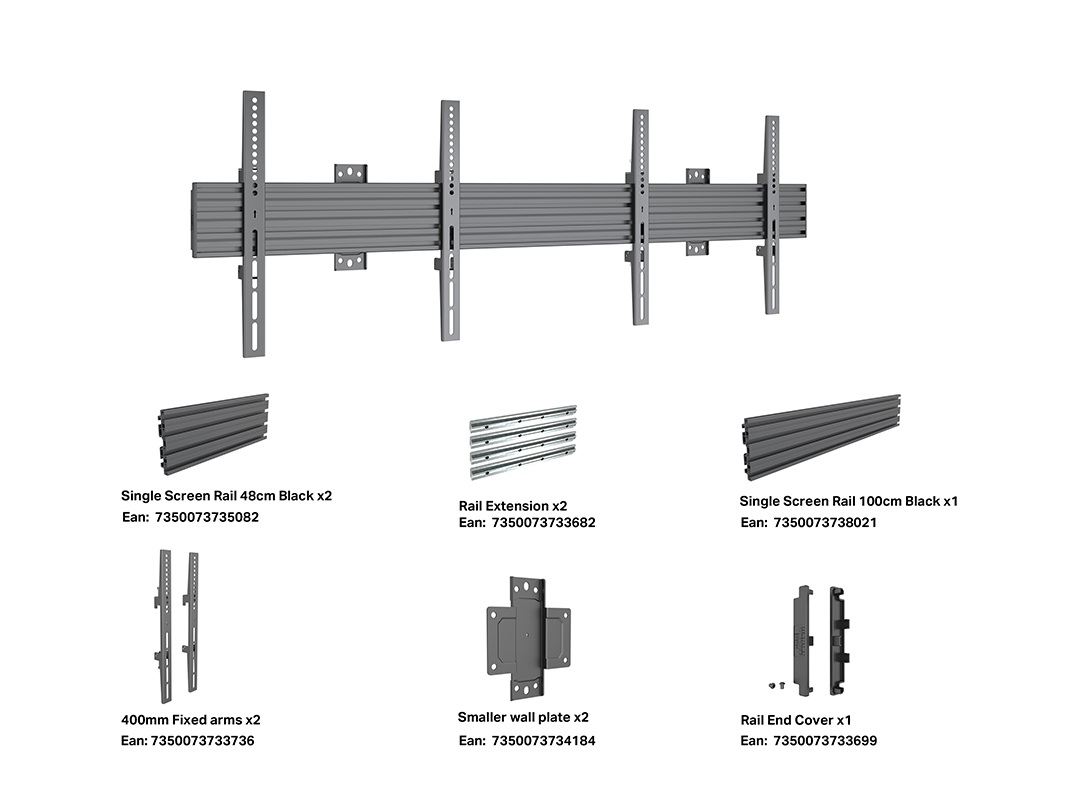 Single Screen Rail 48cm Black x2
Ean: 7350073735082

Rail Extension x2
Ean: 7350073733682

Single Screen Rail 100cm Black x1
Ean: 7350073738021

400mm Fixed arms x2
Ean: 7350073733736

Smaller wall plate x2
Ean: 7350073734184

Rail End Cover x1
Ean: 7350073733699