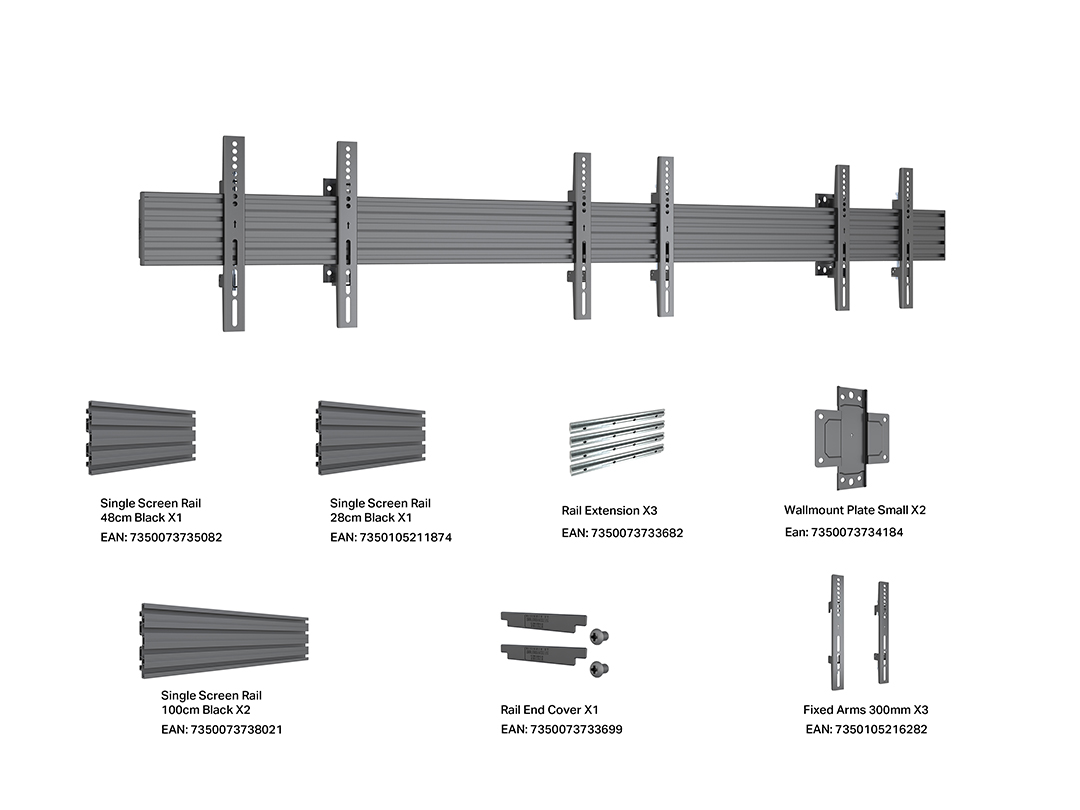 Single Screen Rail
48cm Black X1
EAN: 7350073735082

Single Screen Rail
28cm Black X1
EAN: 7350105211874

Rail Extension X3
EAN: 7350073733682

Wallmount Plate Small X2
Ean: 7350073734184

Single Screen Rail
100cm Black X2
EAN: 7350073738021

Rail End Cover X1
EAN: 7350073733699

Fixed Arms 300mm X3
EAN: 7350105216282