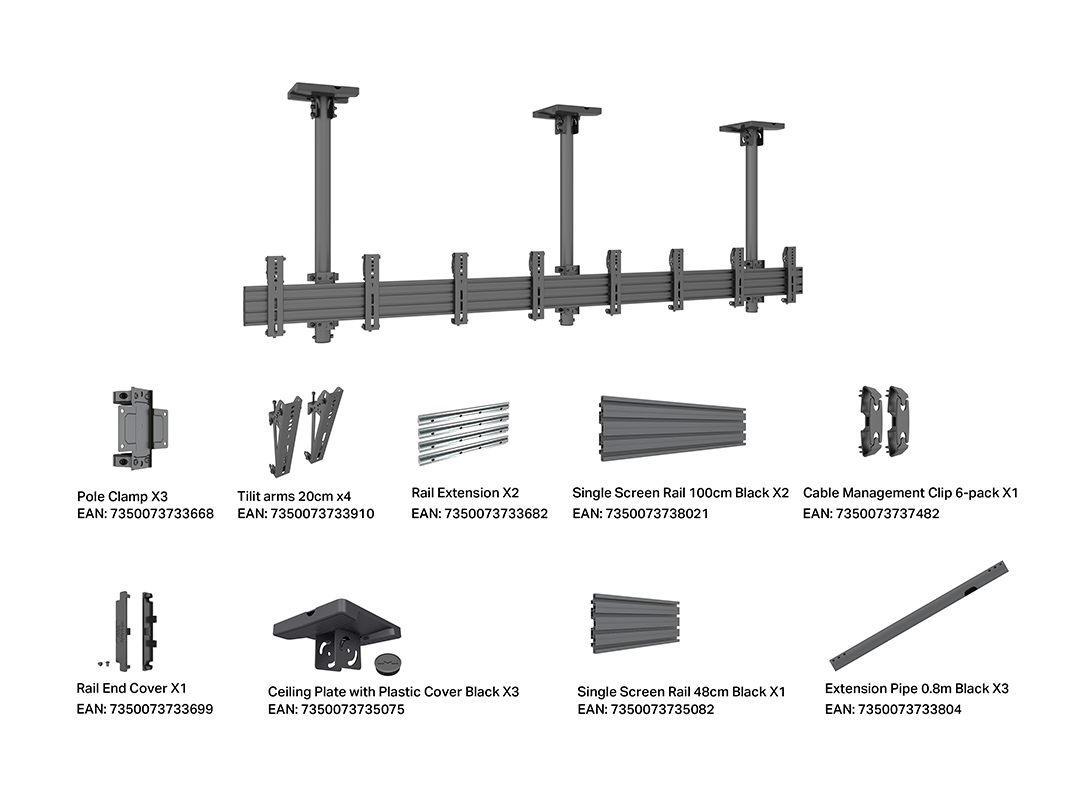 Pole Clamp X3
EAN: 7350073733668

Tilit arms 20cm x4
EAN: 7350073733910

Rail Extension X2
EAN: 7350073733682

Single Screen Rail 100cm Black X2
EAN: 7350073738021

Cable Management Clip 6-pack X1
EAN: 7350073737482

Rail End Cover X1
EAN: 7350073733699

Ceiling Plate with Plastic Cover Black X3
EAN: 7350073735075

Single Screen Rail 48cm Black X1
EAN: 7350073735082

Extension Pipe 0.8m Black X3
EAN: 7350073733804