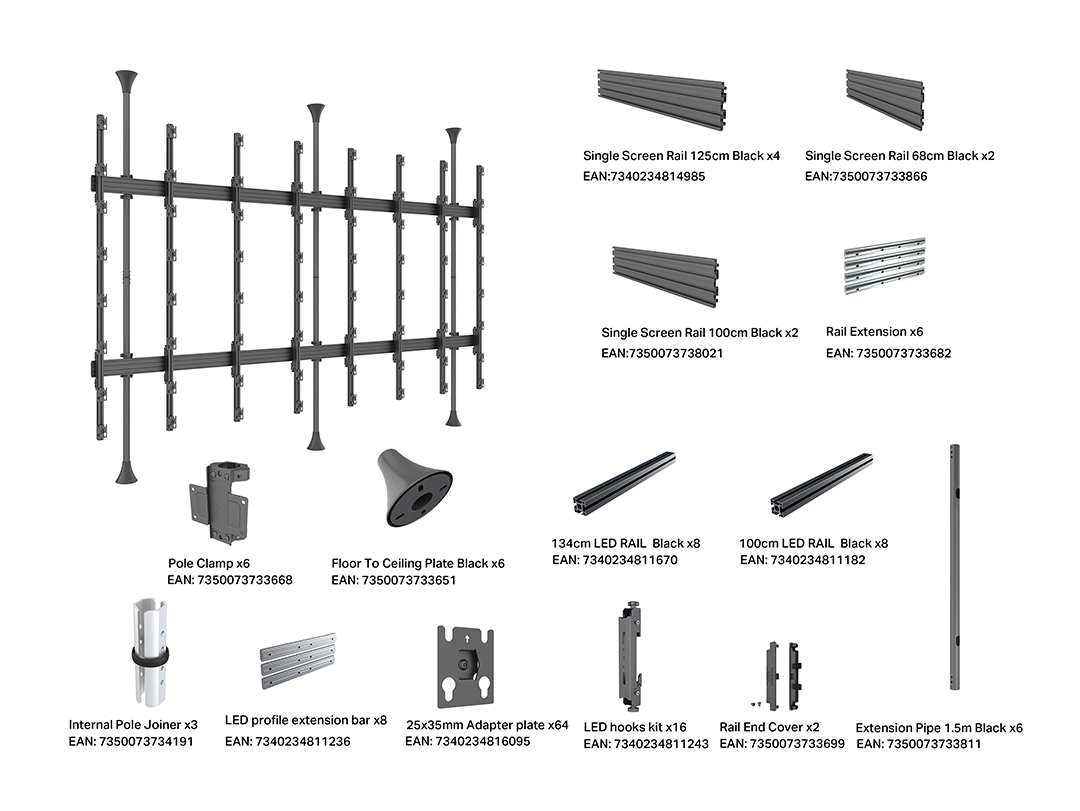 Single Screen Rail 125cm Black x4
EAN:7340234814985

Single Screen Rail 68cm Black x2
EAN:7350073733866

Single Screen Rail 100cm Black x2
EAN:7350073738021

Rail Extension x6
EAN: 7350073733682

Pole Clamp x6
EAN: 7350073733668

Floor To Ceiling Plate Black x6
EAN: 7350073733651

134cm LED RAIL Black x8
EAN: 7340234811670

100cm LED RAIL Black x8
EAN: 7340234811182

Internal Pole Joiner x3
EAN: 7350073734191

LED profile extension bar x8
EAN: 7340234811236

25x35mm Adapter plate x64
EAN: 7340234816095

LED hooks kit x16
EAN: 7340234811243

Rail End Cover x2
EAN: 7350073733699

Extension Pipe 1.5m Black x6
EAN: 7350073733811