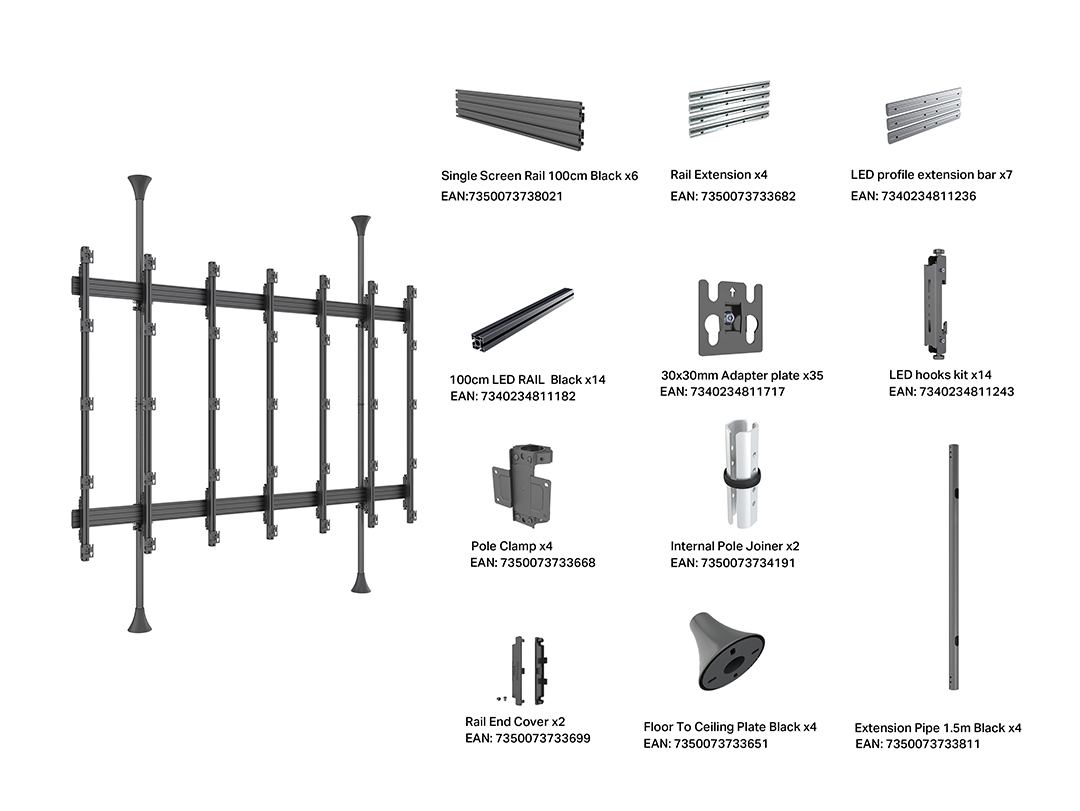 Single Screen Rail 100cm Black x6
EAN:7350073738021

Rail Extension x4
EAN: 7350073733682

LED profile extension bar x7
EAN: 7340234811236

100cm LED RAIL Black x14
EAN: 7340234811182

30x30mm Adapter plate x35
EAN: 7340234811717

LED hooks kit x14
EAN: 7340234811243

Pole Clamp x4
EAN: 7350073733668

Internal Pole Joiner x2
EAN: 7350073734191

Rail End Cover x2
EAN: 7350073733699

Floor To Ceiling Plate Black x4
EAN: 7350073733651

Extension Pipe 1.5m Black x4
EAN: 7350073733811