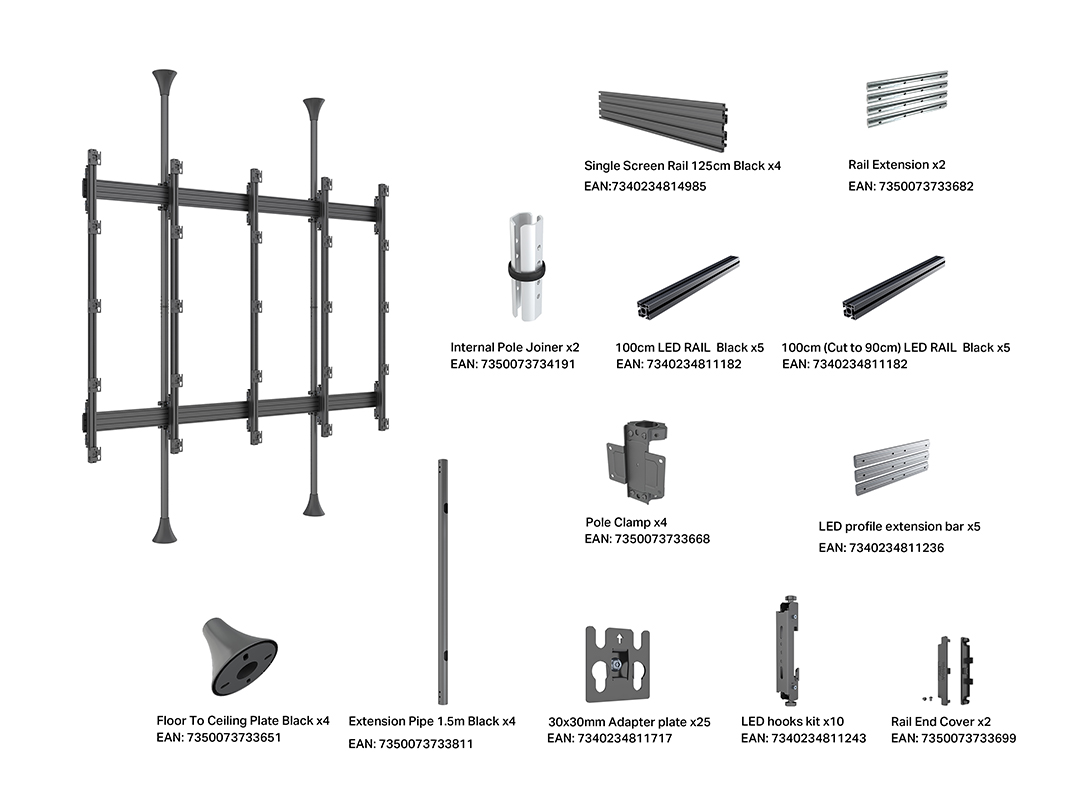 Single Screen Rail 125cm Black x4
EAN:7340234814985

Rail Extension x2
EAN: 7350073733682

Internal Pole Joiner x2
EAN: 7350073734191

100cm LED RAIL Black x5
EAN: 7340234811182

100cm (Cut to 90cm) LED RAIL Black x5
EAN: 7340234811182

Pole Clamp x4
EAN: 7350073733668

LED profile extension bar x5
EAN: 7340234811236

Floor To Ceiling Plate Black x4
EAN: 7350073733651

Extension Pipe 1.5m Black x4
EAN: 7350073733811

30x30mm Adapter plate x25
EAN: 7340234811717

LED hooks kit x10
EAN: 7340234811243

Rail End Cover x2
EAN: 7350073733699