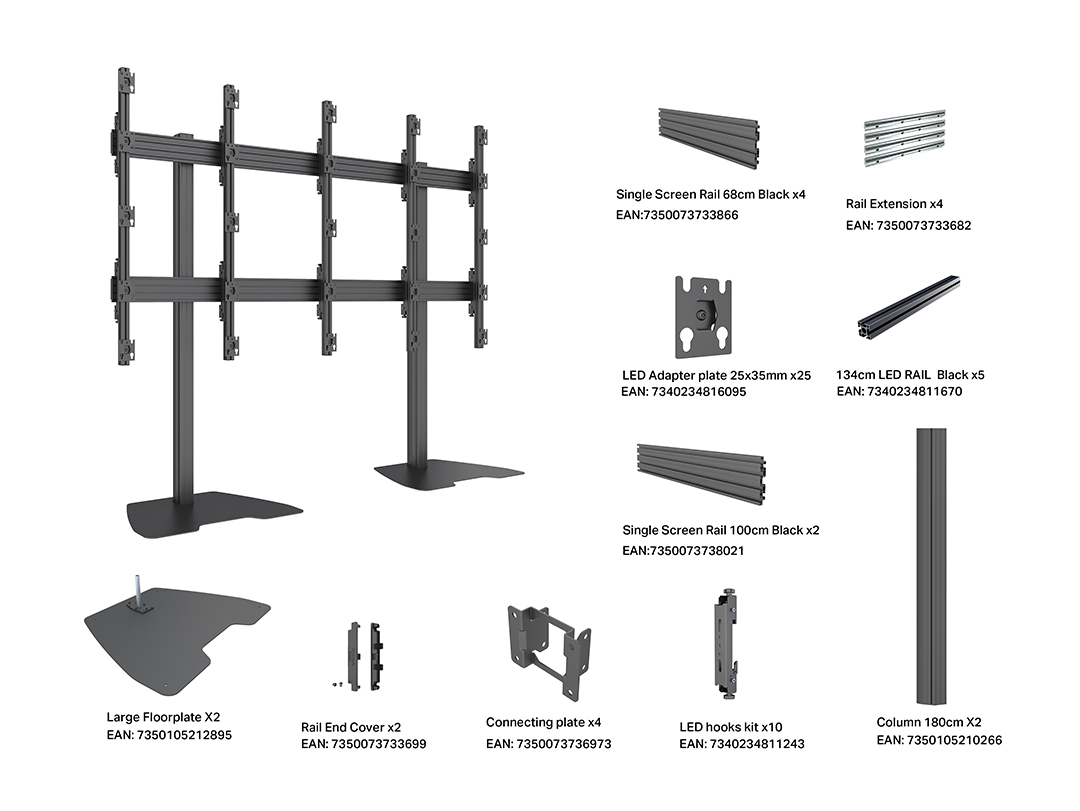 Single Screen Rail 68cm Black x4
EAN:7350073733866

Rail Extension x4
EAN: 7350073733682

LED Adapter plate 25x35mm x25
EAN: 7340234816095

134cm LED RAIL Black x5
EAN: 7340234811670

Single Screen Rail 100cm Black x2
EAN:7350073738021

Large Floorplate X2
EAN: 7350105212895

Rail End Cover x2
EAN: 7350073733699

Connecting plate x4
EAN: 7350073736973

LED hooks kit x10
EAN: 7340234811243

Column 180cm X2
EAN: 7350105210266