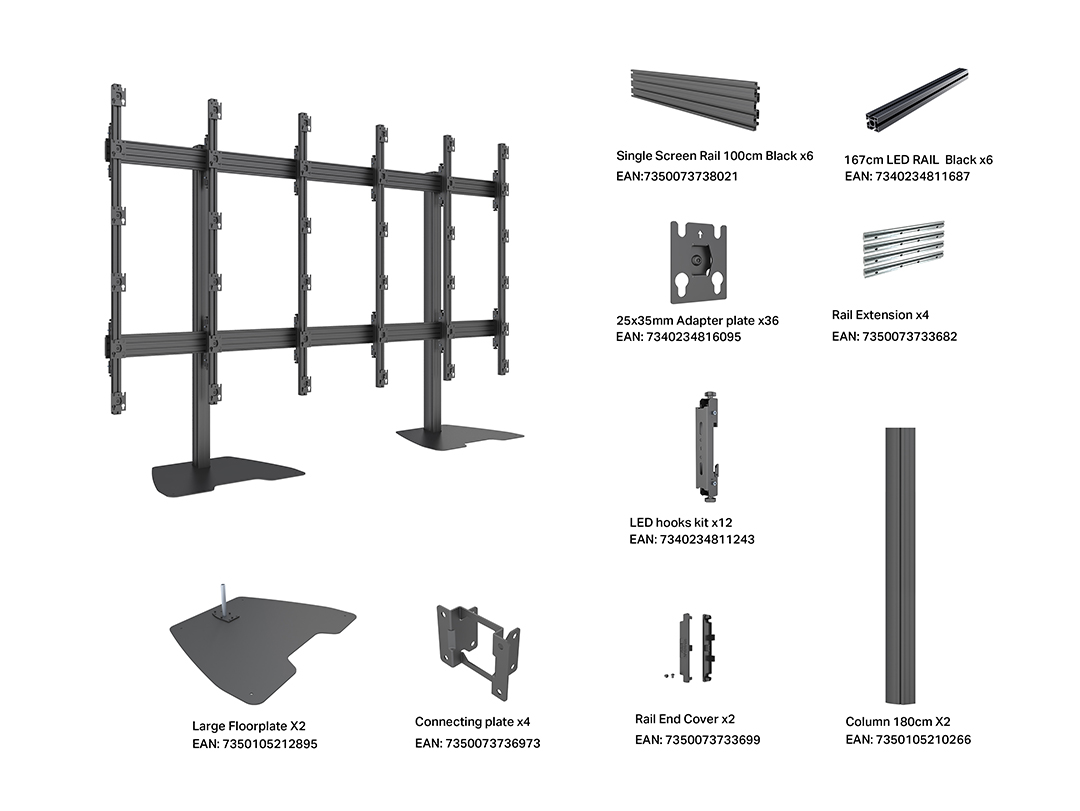 Single Screen Rail 100cm Black x6
EAN:7350073738021

167cm LED RAIL Black x6
EAN: 7340234811687

25x35mm Adapter plate x36
EAN: 7340234816095

Rail Extension x4
EAN: 7350073733682

LED hooks kit x12
EAN: 7340234811243

Large Floorplate X2
EAN: 7350105212895

Connecting plate x4
EAN: 7350073736973

Rail End Cover x2
EAN: 7350073733699

Column 180cm X2
EAN: 7350105210266