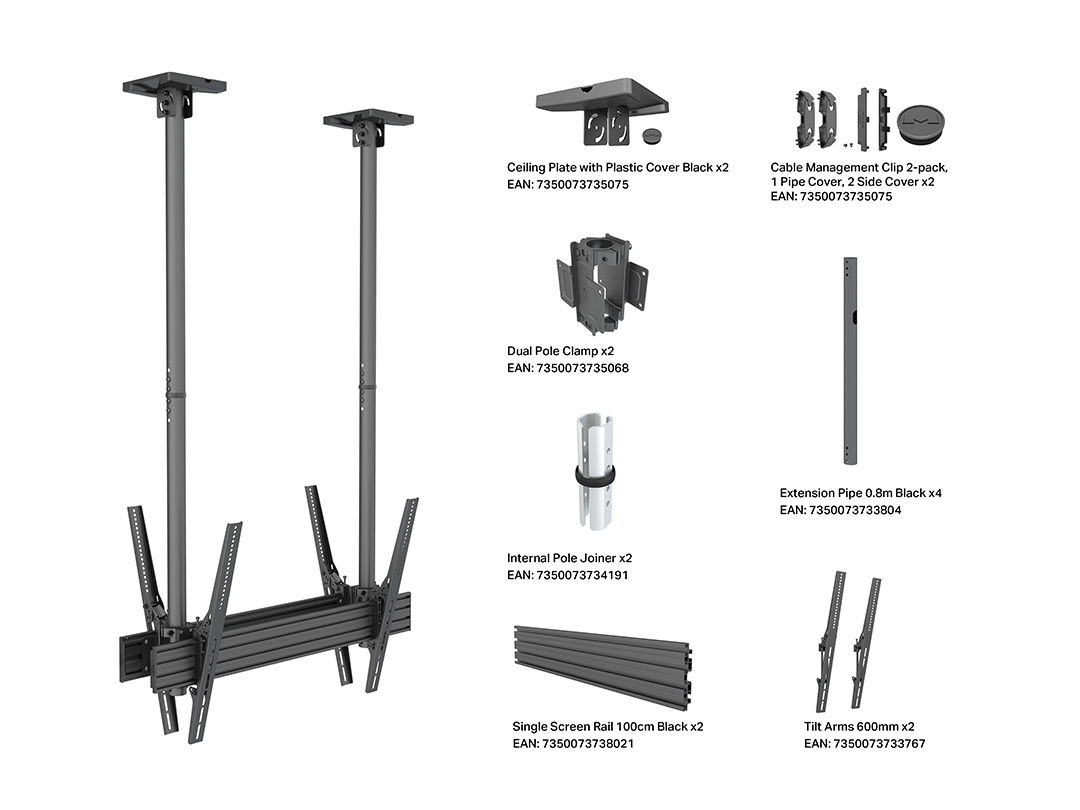 Ceiling Plate with Plastic Cover Black x2
EAN: 7350073735075

Cable Management Clip 2-pack, 1 Pipe Cover, 2 Side Cover x2
EAN: 7350073735075

Dual Pole Clamp x2
EAN: 7350073735068

Extension Pipe 0.8m Black x4
EAN: 7350073733804

Internal Pole Joiner x2
EAN: 7350073734191

Single Screen Rail 100cm Black x2
EAN: 7350073738021

Tilt Arms 600mm x2
EAN: 7350073733767