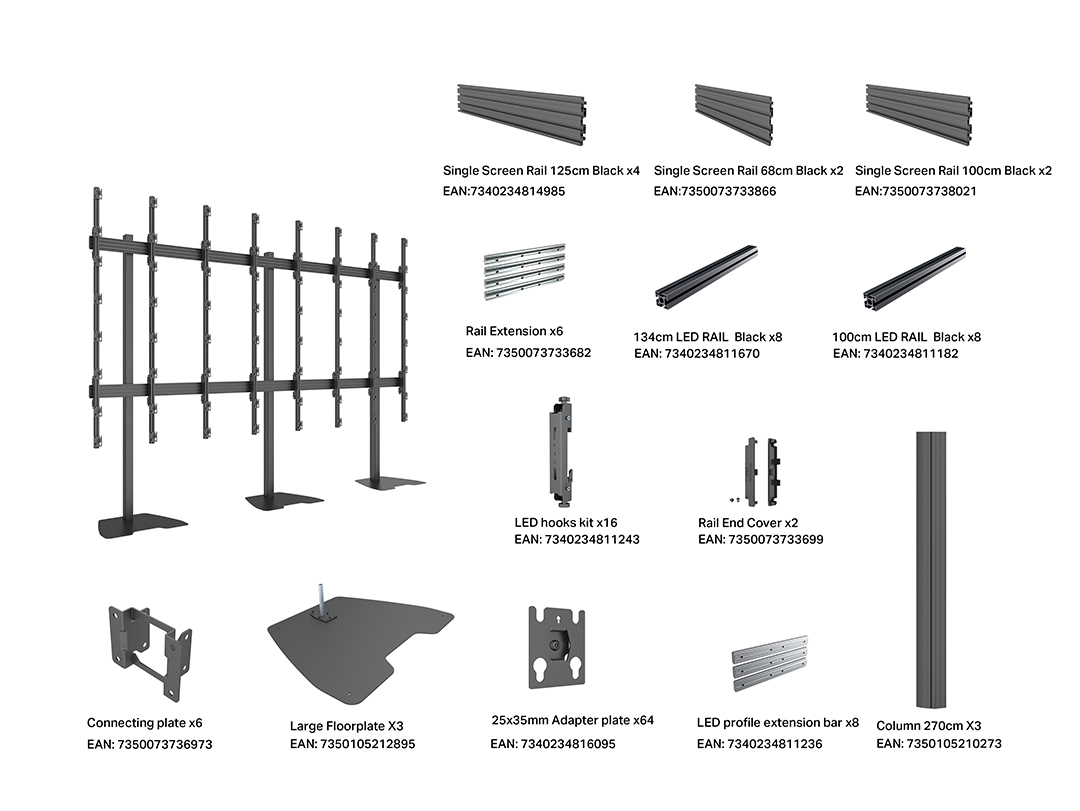 Single Screen Rail 125cm Black x4
EAN:7340234814985

Single Screen Rail 68cm Black x2
EAN:7350073733866

Single Screen Rail 100cm Black x2
EAN:7350073738021

Rail Extension x6
EAN: 7350073733682

134cm LED RAIL Black x8
EAN: 7340234811670

100cm LED RAIL Black x8
EAN: 7340234811182

LED hooks kit x16
EAN: 7340234811243

Rail End Cover x2
EAN: 7350073733699

Connecting plate x6
EAN: 7350073736973

Large Floorplate X3
EAN: 7350105212895

25x35mm Adapter plate x64
EAN: 7340234816095

LED profile extension bar x8
EAN: 7340234811236

Column 270cm X3
EAN: 7350105210273