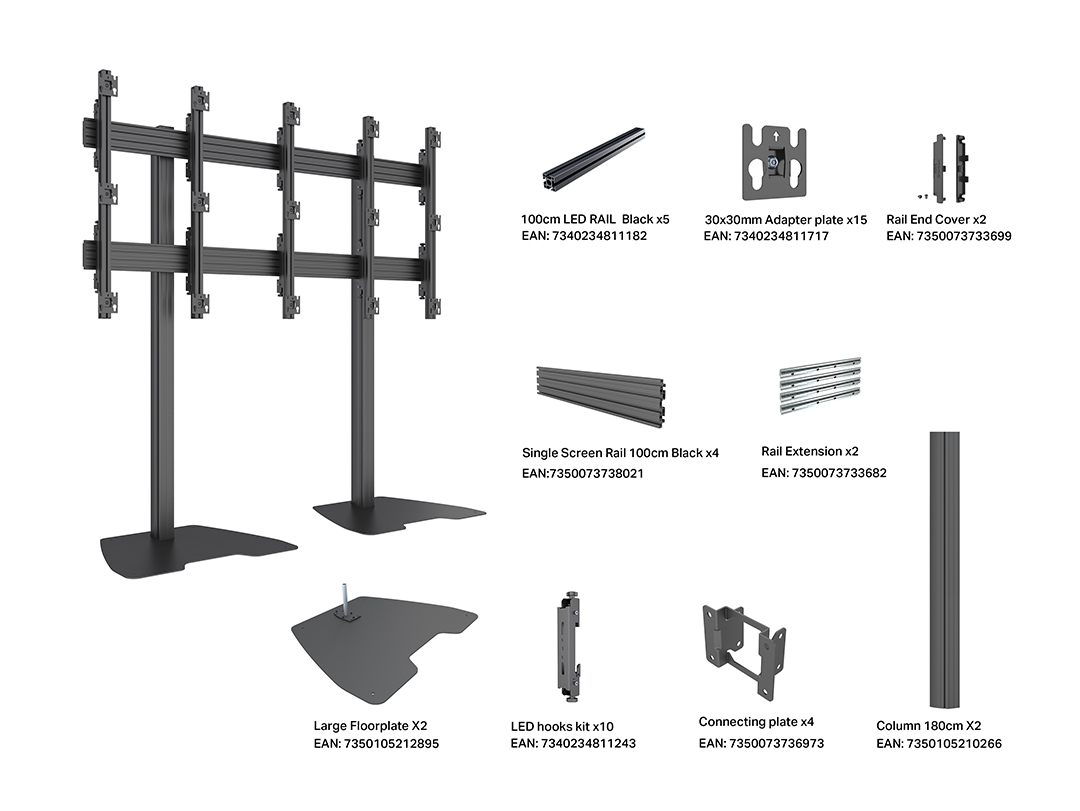 100cm LED RAIL Black x5
EAN: 7340234811182

30x30mm Adapter plate x15
EAN: 7340234811717

Rail End Cover x2
EAN: 7350073733699

Single Screen Rail 100cm Black x4
EAN:7350073738021

Rail Extension x2
EAN: 7350073733682

Large Floorplate X2
EAN: 7350105212895

LED hooks kit x10
EAN: 7340234811243

Connecting plate x4
EAN: 7350073736973

Column 180cm X2
EAN: 7350105210266