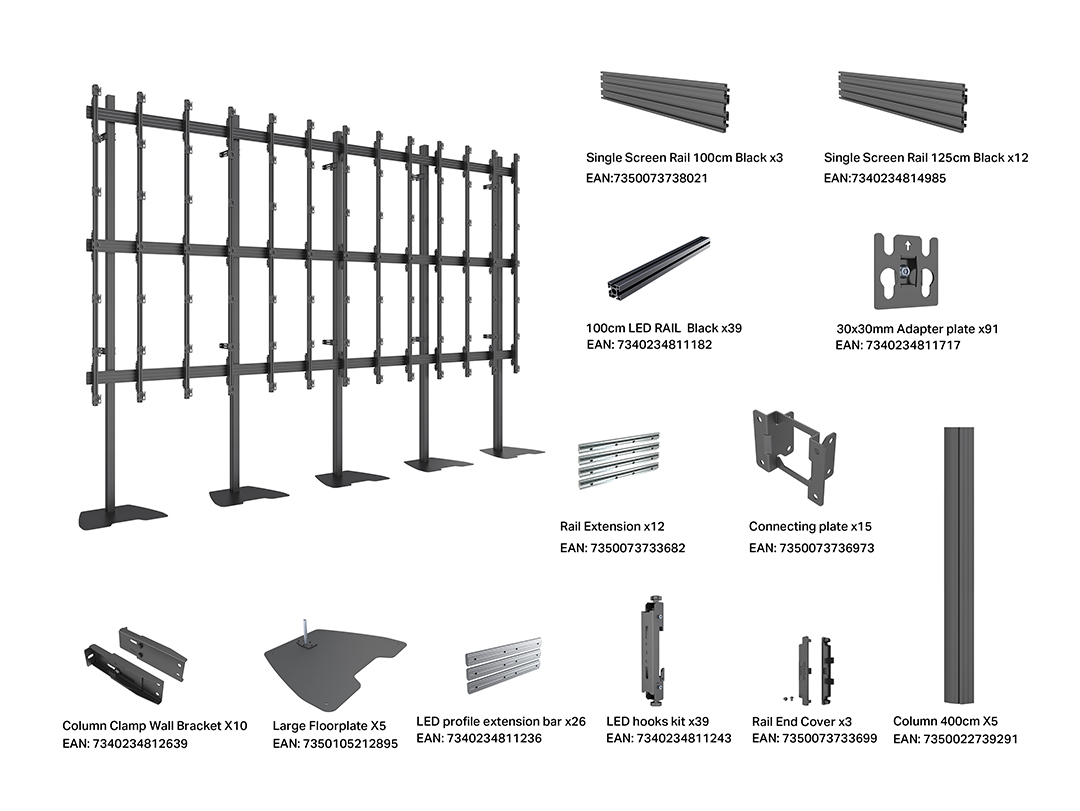 Single Screen Rail 100cm Black x3
EAN:7350073738021

Single Screen Rail 125cm Black x12
EAN:7340234814985

100cm LED RAIL Black x39
EAN: 7340234811182

30x30mm Adapter plate x91
EAN: 7340234811717

Rail Extension x12
EAN: 7350073733682

Connecting plate x15
EAN: 7350073736973

Column Clamp Wall Bracket X10
EAN: 7340234812639

Large Floorplate X5
EAN: 7350105212895

LED profile extension bar x26
EAN: 7340234811236

LED hooks kit x39
EAN: 7340234811243

Rail End Cover x3
EAN: 7350073733699

Column 400cm X5
EAN: 7350022739291