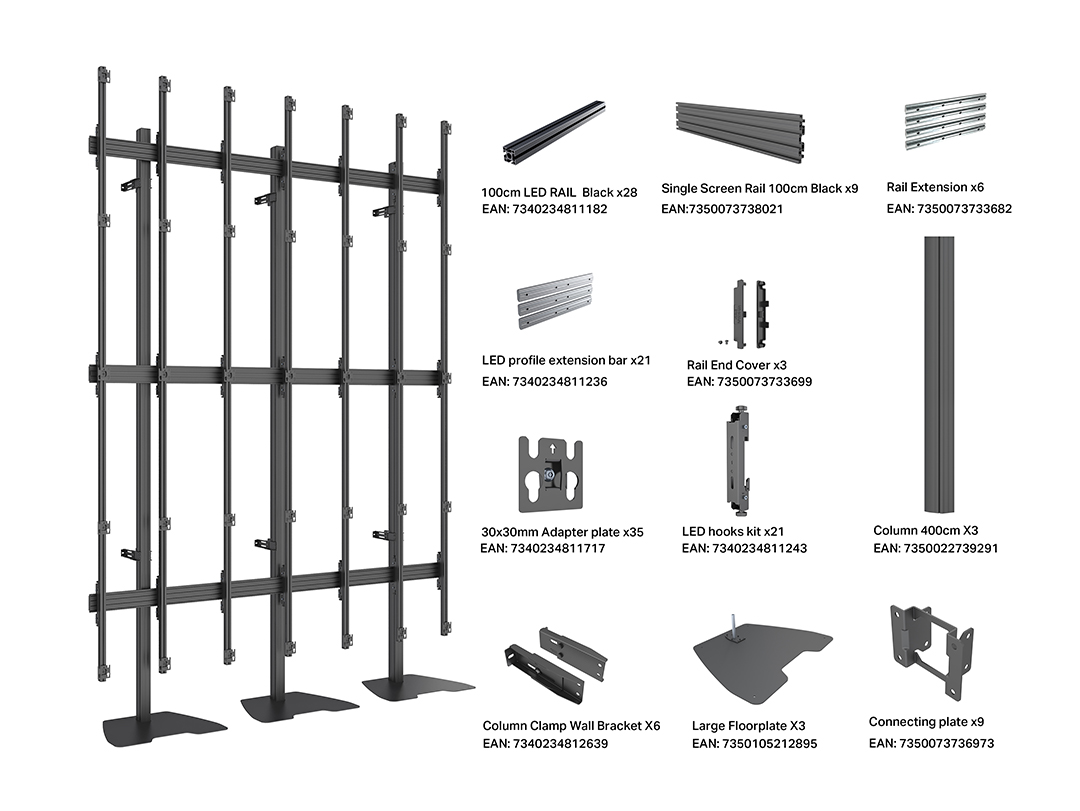 100cm LED RAIL  Black x28
EAN: 7340234811182

Single Screen Rail 100cm Black x9
EAN:7350073738021

Rail Extension x6
EAN: 7350073733682

LED profile extension bar x21
EAN: 7340234811236

Rail End Cover x3
EAN: 7350073733699

30x30mm Adapter plate x35
EAN: 7340234811717

LED hooks kit x21
EAN: 7340234811243

Column 400cm X3
EAN: 7350022739291

Column Clamp Wall Bracket X6
EAN: 7340234812639

Large Floorplate X3
EAN: 7350105212895

Connecting plate x9
EAN: 7350073736973