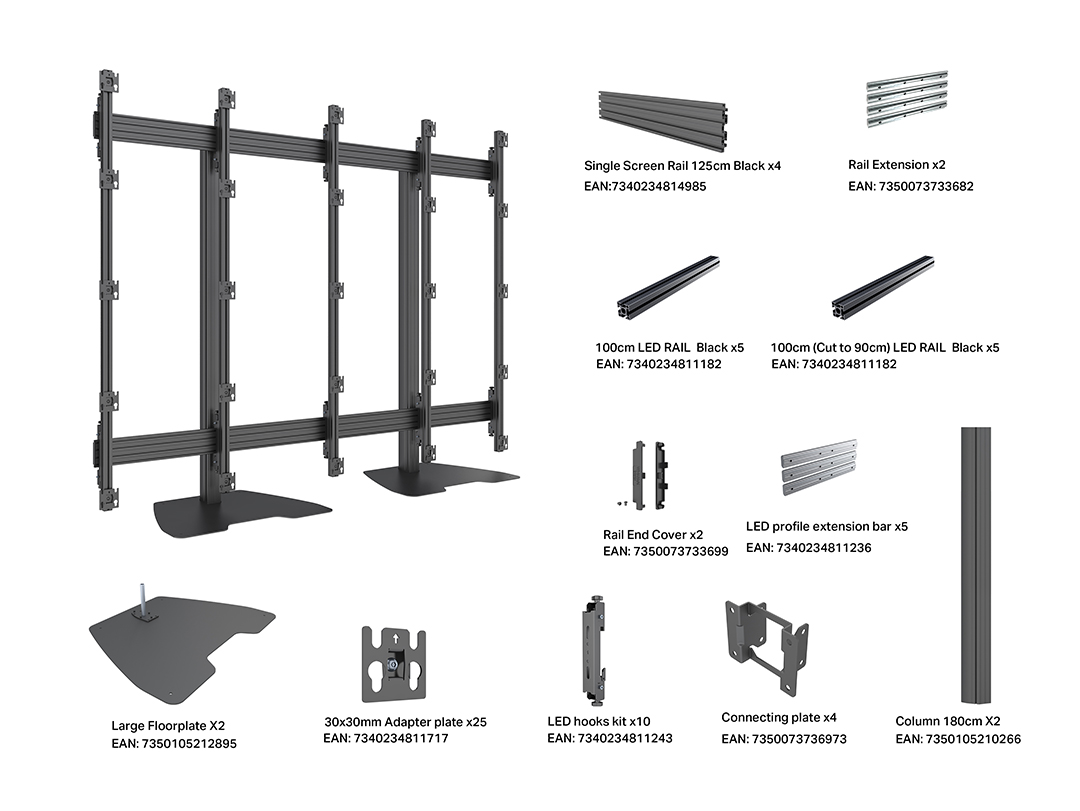 Single Screen Rail 125cm Black x4
EAN:7340234814985

Rail Extension x2
EAN: 7350073733682

100cm LED RAIL Black x5
EAN: 7340234811182

100cm (Cut to 90cm) LED RAIL Black x5
EAN: 7340234811182

Rail End Cover x2
EAN: 7350073733699

LED profile extension bar x5
EAN: 7340234811236

Large Floorplate X2
EAN: 7350105212895

30x30mm Adapter plate x25
EAN: 7340234811717

LED hooks kit x10
EAN: 7340234811243

Connecting plate x4
EAN: 7350073736973

Column 180cm X2
EAN: 7350105210266