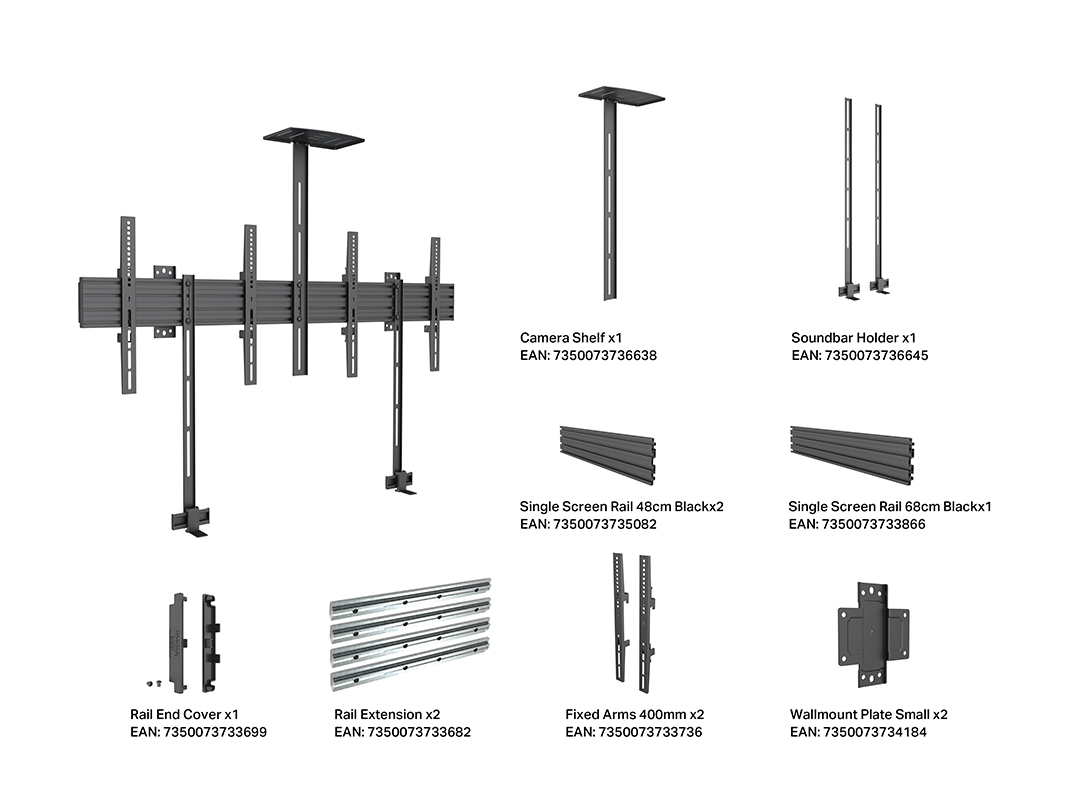 Camera Shelf x1
EAN: 7350073736638

Soundbar Holder x1
EAN: 7350073736645

Single Screen Rail 48cm Blackx2
EAN: 7350073735082

Single Screen Rail 68cm Blackx1
EAN: 7350073733866

Rail End Cover x1
EAN: 7350073733699

Rail Extension x2
EAN: 7350073733682

Fixed Arms 400mm x2
EAN: 7350073733736

Wallmount Plate Small x2
EAN: 7350073734184