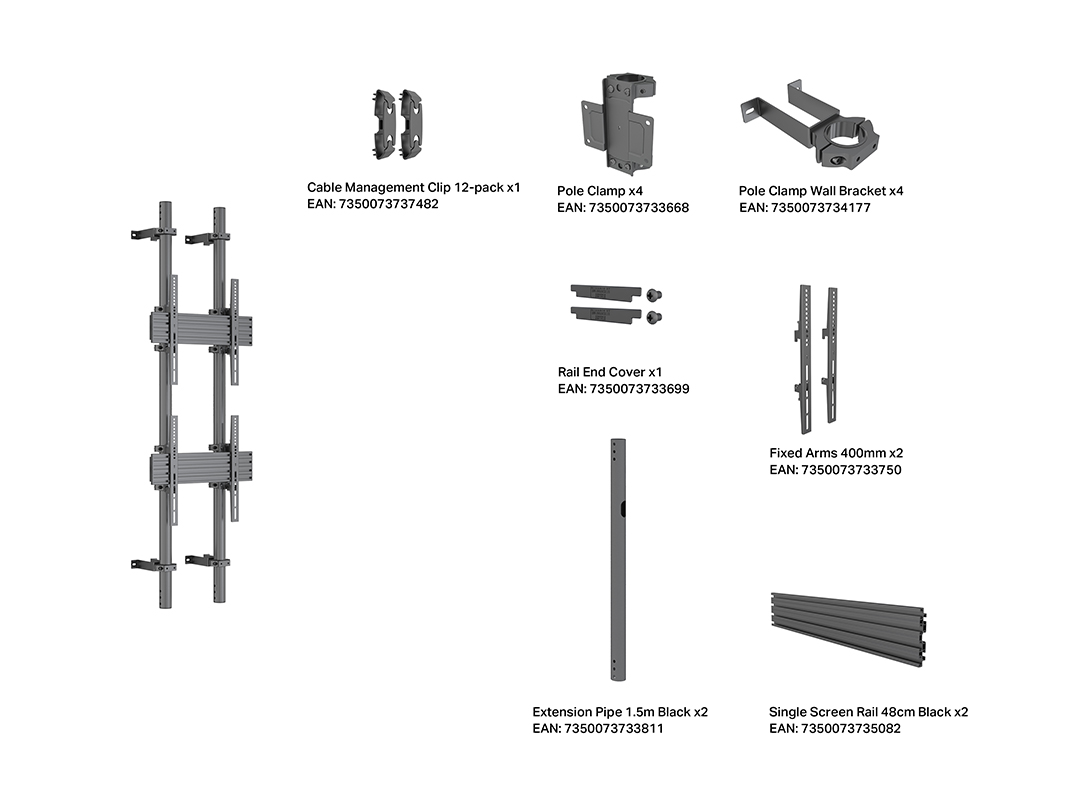 Cable Management Clip 12-pack x1
EAN: 7350073737482

Pole Clamp x4
EAN: 7350073733668

Pole Clamp Wall Bracket x4
EAN: 7350073734177

Rail End Cover x1
EAN: 7350073733699

Fixed Arms 400mm x2
EAN: 7350073733750

Extension Pipe 1.5m Black x2
EAN: 7350073733811

Single Screen Rail 48cm Black x2
EAN: 7350073735082