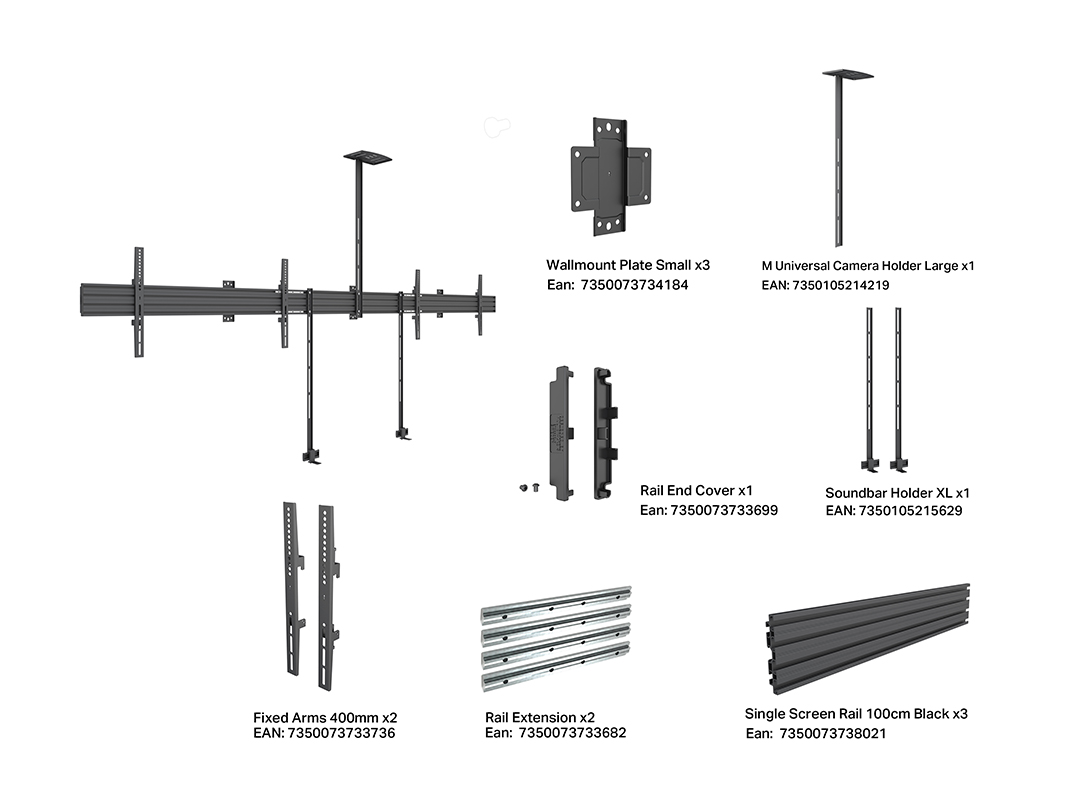 Wallmount Plate Small x3
Ean: 7350073734184

M Universal Camera Holder Large x1
EAN: 7350105214219

Rail End Cover x1
Ean: 7350073733699

Soundbar Holder XL x1
EAN: 7350105215629

Fixed Arms 400mm x2
EAN: 7350073733736

Rail Extension x2
Ean: 7350073733682

Single Screen Rail 100cm Black x3
Ean: 7350073738021