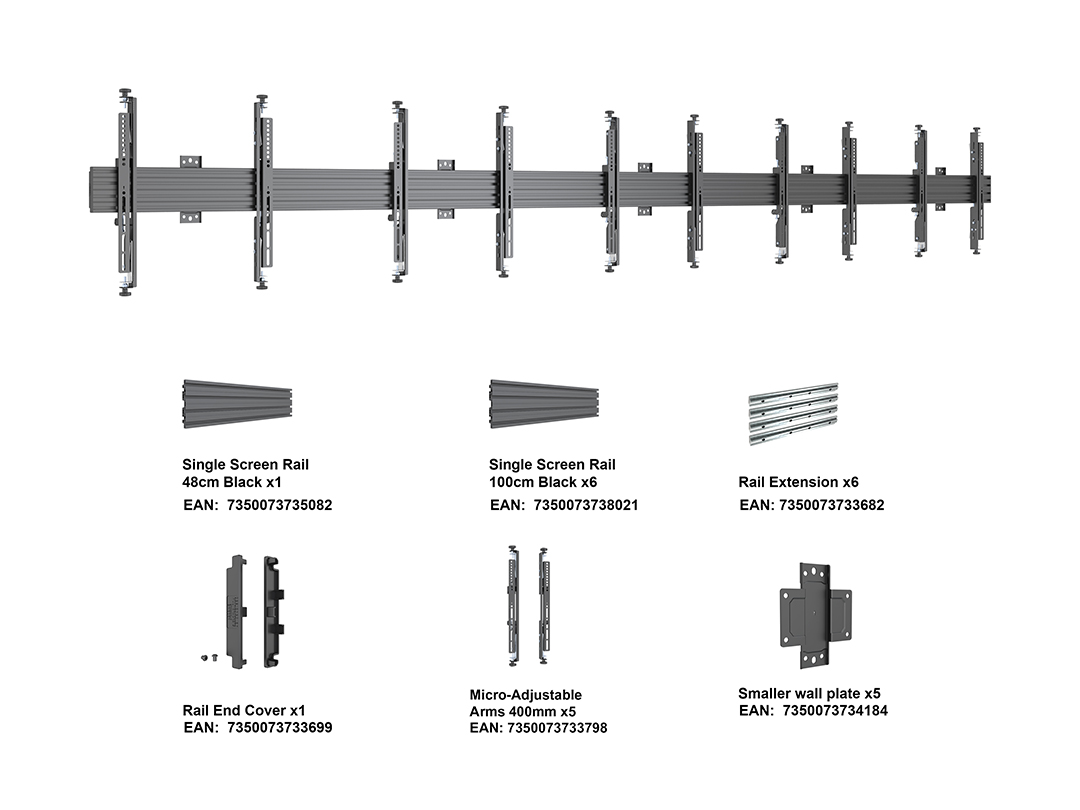 Single Screen Rail
48cm Black x1
EAN: 7350073735082

Single Screen Rail
100cm Black x6
EAN: 7350073738021

Rail Extension x6
EAN: 7350073733682

Rail End Cover x1
EAN: 7350073733699

Micro-Adjustable
Arms 400mm x5
EAN: 7350073733798

Smaller wall plate x5
EAN: 7350073734184