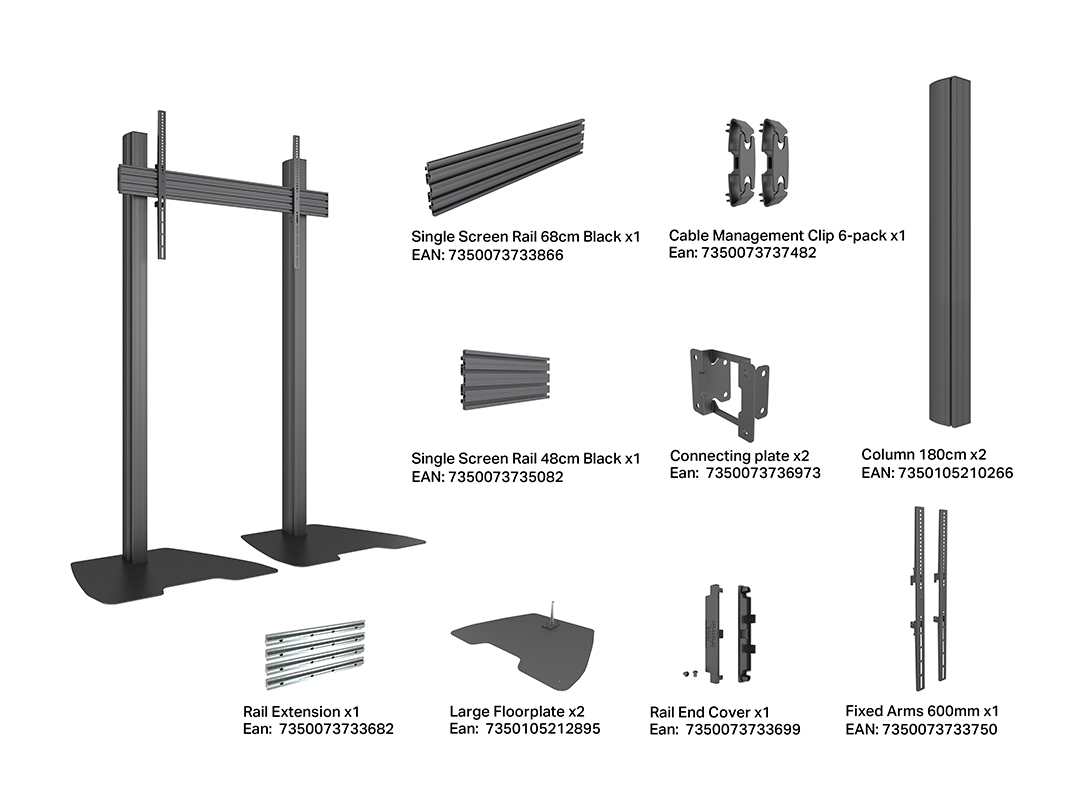 Single Screen Rail 68cm Black x1
EAN: 7350073733866

Cable Management Clip 6-pack x1
Ean: 7350073737482

Single Screen Rail 48cm Black x1
EAN: 7350073735082

Connecting plate x2
Ean: 7350073736973

Column 180cm x2
EAN: 7350105210266

Rail Extension x1
Ean: 7350073733682

Large Floorplate x2
Ean: 7350105212895

Rail End Cover x1
Ean: 7350073733699

Fixed Arms 600mm x1
EAN: 7350073733750